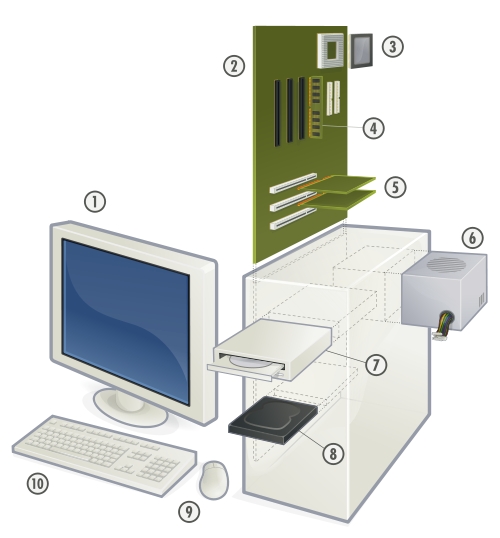 2
3
4
5
1
6
7
8
10
9